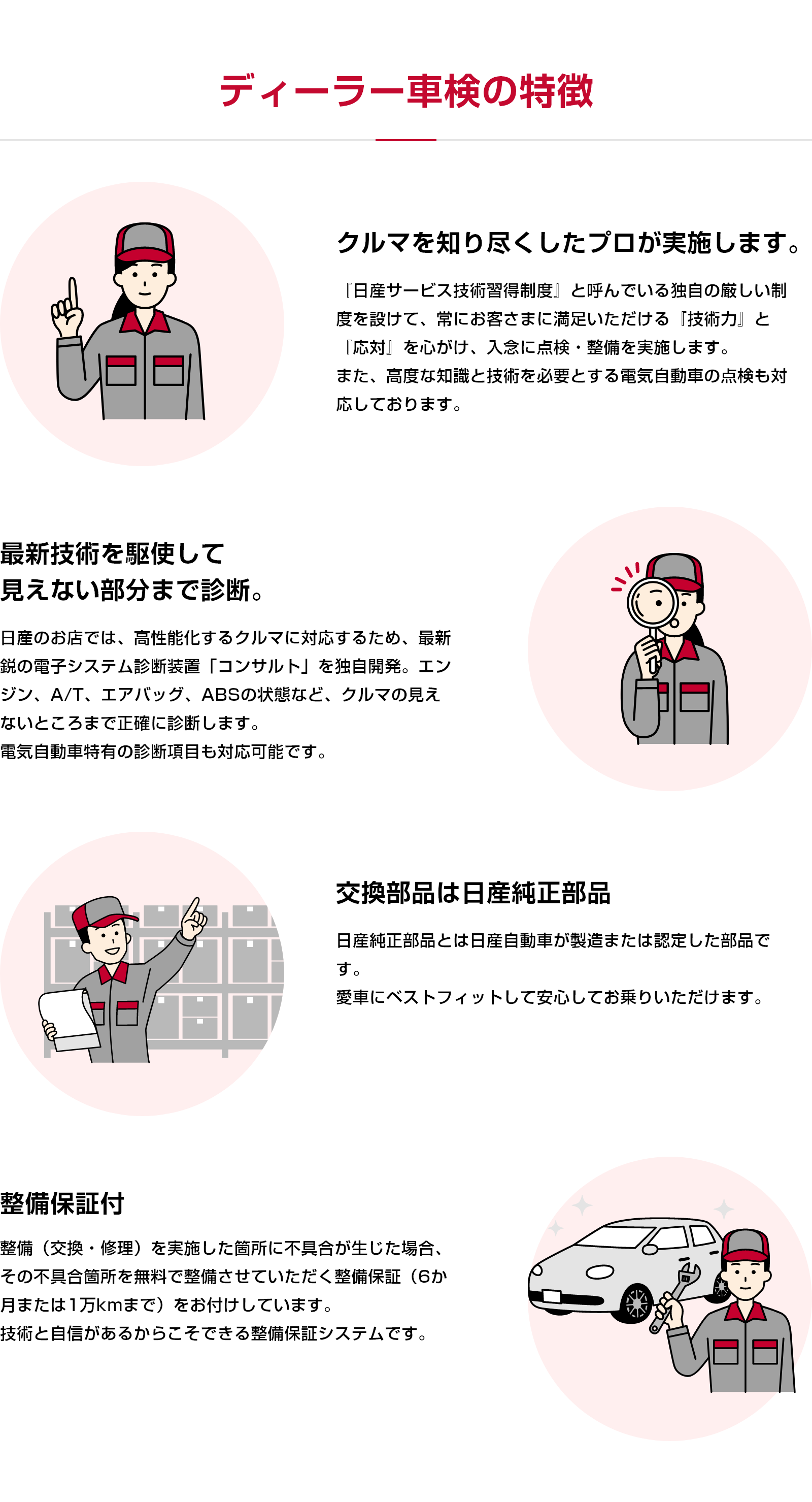 ディーラー車検の特徴

クルマを知り尽くしたプロが実施します。

『日産サービス技術習得制度』と呼んでいる独自の厳しい制度を設けて、常にお客さまに満足いただける『技術力』と『応対』を心がけ、入念に点検・整備を実施します。
また、高度な知識と技術を必要とする電気自動車の点検も対応しております。

最新技術を駆使して
見えない部分まで診断。

日産のお店では、高性能化するクルマに対応するため、最新鋭の電子システム診断装置「コンサルト」を独自開発。エンジン、A/T、エアバッグ、ABSの状態など、クルマの見えないところまで正確に診断します。
電気自動車特有の診断項目も対応可能です。

交換部品は日産純正部品

日産純正部品とは日産自動車が製造または認定した部品です。
愛車にベストフィットして安心してお乗りいただけます。

整備保証付

整備（交換・修理）を実施した箇所に不具合が生じた場合、その不具合箇所を無料で整備させていただく整備保証（6か月または1万kmまで）をお付けしています。
技術と自信があるからこそできる整備保証システムです。